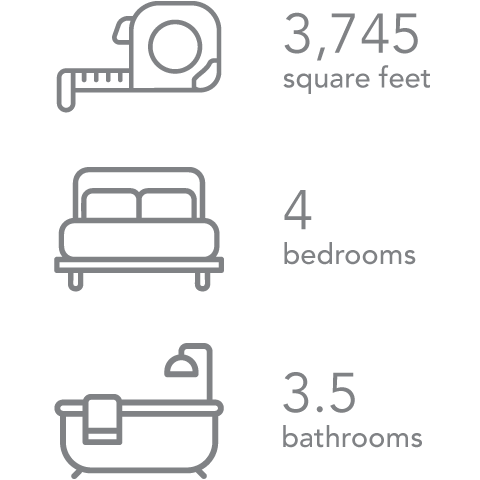 3,745
square feet

4
bedrooms

3.5
bathrooms