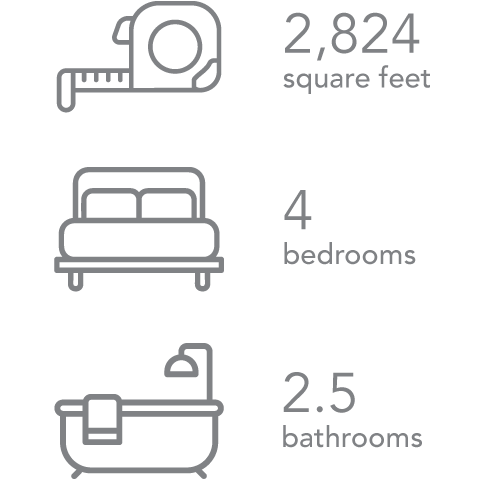 2,824
square feet

4
bedrooms

2.5
bathrooms