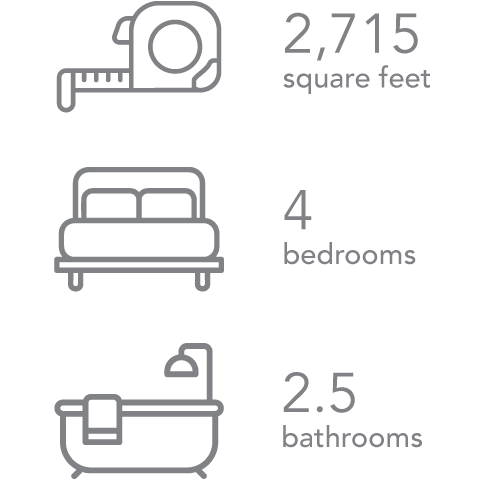 2,715
square feet

4
bedrooms

2.5
bathrooms