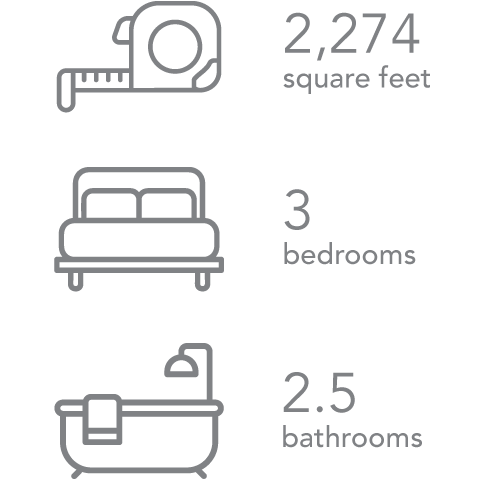 2,274
square feet

3
bedrooms

2.5
bathrooms